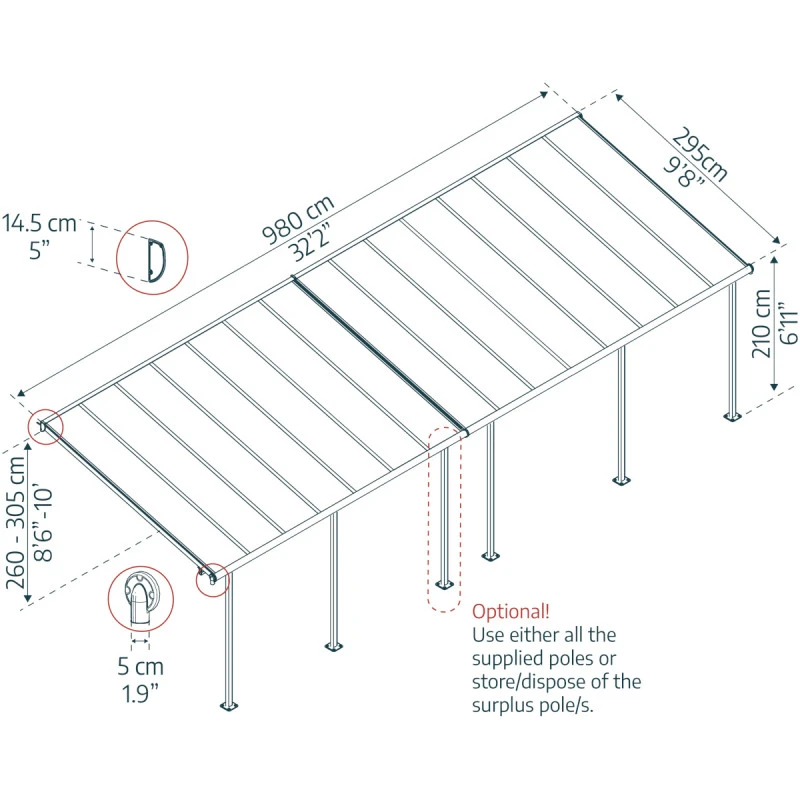 14.5 cm
5”

980 cm
32’2”

295cm
9’8”

210 cm
6’11”

260 - 305 cm
8’6”-10’

5 cm
1.9”

Optional!
Use either all the supplied poles or store/dispose of the surplus pole/s.